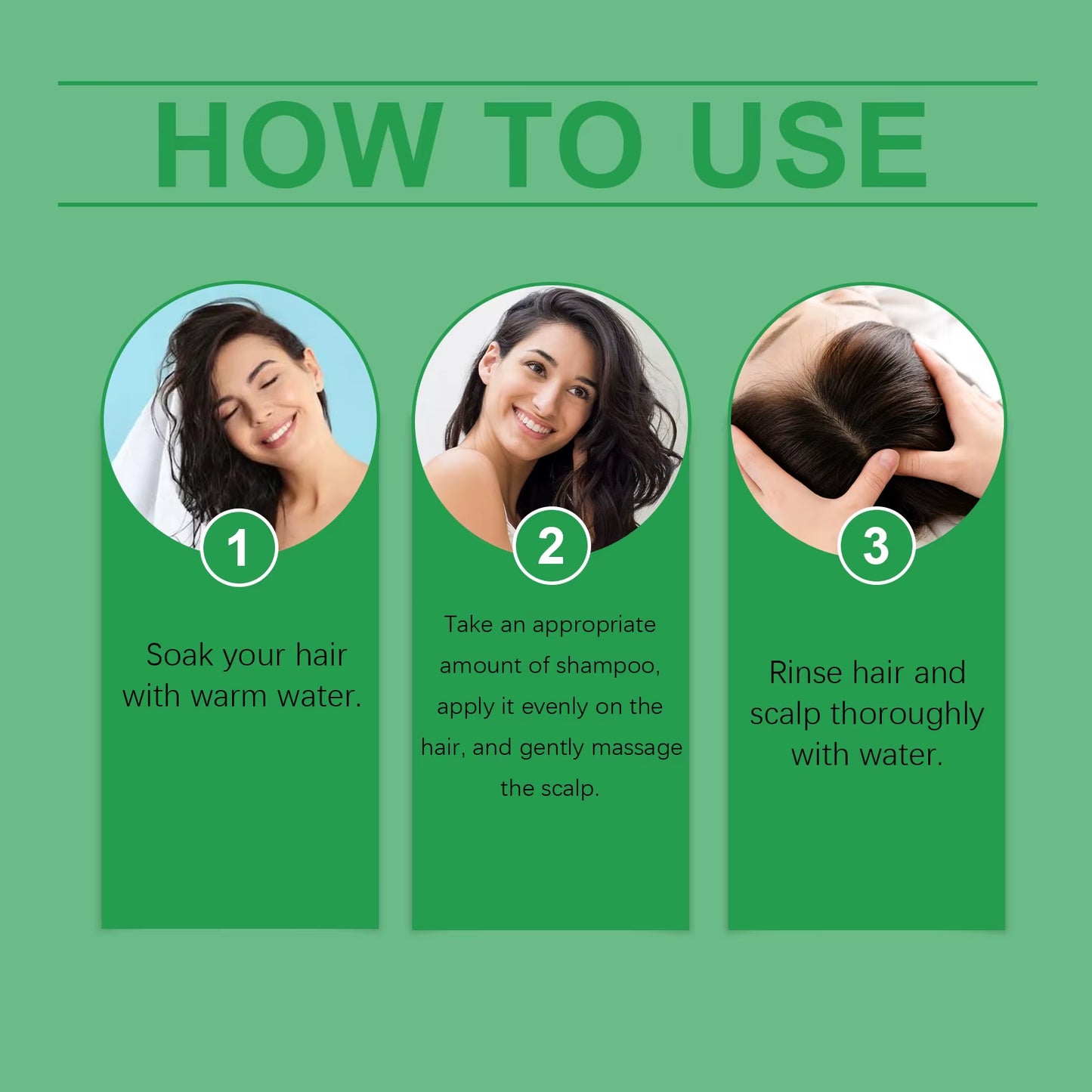 HOW TO USE

1

Soak your hair with warm water.

2

Take an appropriate amount of shampoo, apply it evenly on the hair, and gently massage the scalp.

3

Rinse hair and scalp thoroughly with water.